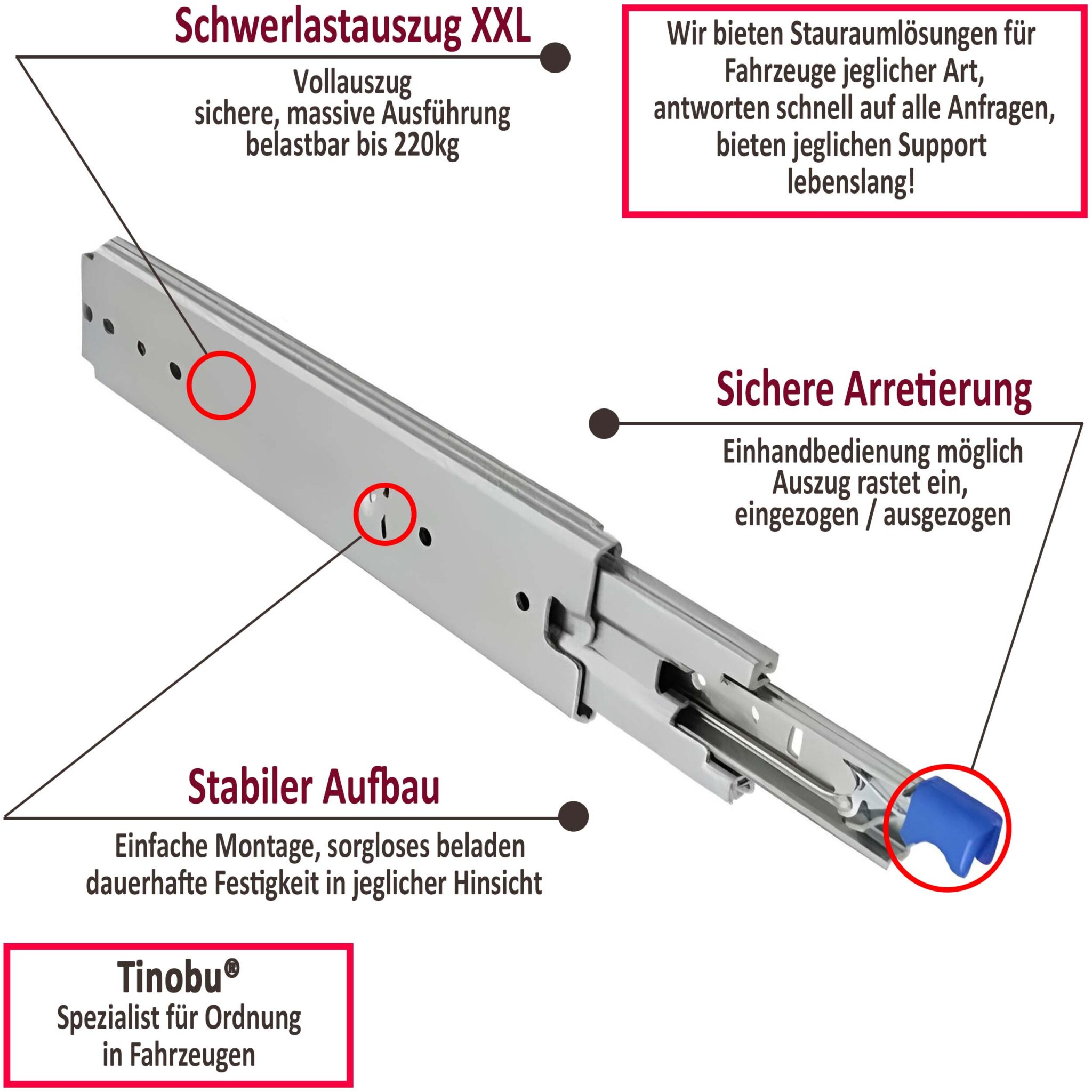 Schwerlastauszug XXL

Vollauszug
sichere, massive Ausführung
belastbar bis 220kg

Wir bieten Stauraumlösungen für Fahrzeuge jeglicher Art, antworten schnell auf alle Anfragen, bieten jeglichen Support lebenslang!

Sichere Arretierung

Einhandbedienung möglich
Auszug rastet ein,
eingezogen / ausgezogen

Stabiler Aufbau

Einfache Montage, sorgloses beladen
dauerhafte Festigkeit in jeglicher Hinsicht

Tinobu®
Spezialist für Ordnung
in Fahrzeugen